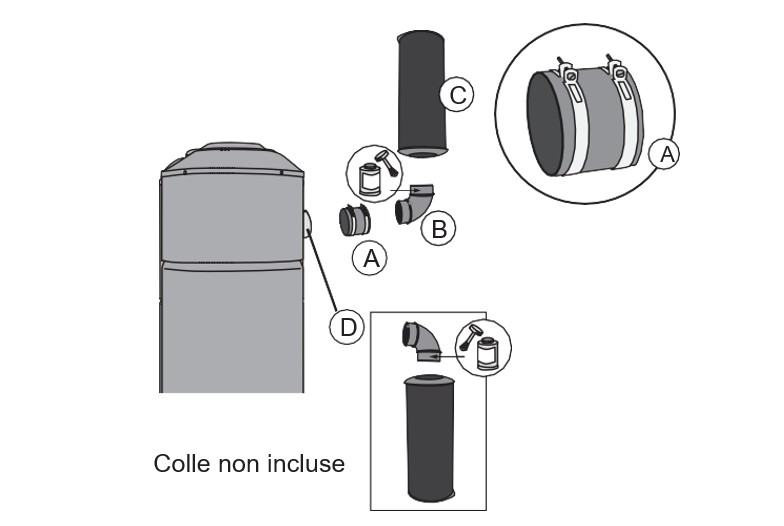 C

A

B

A

D

Colle non incluse